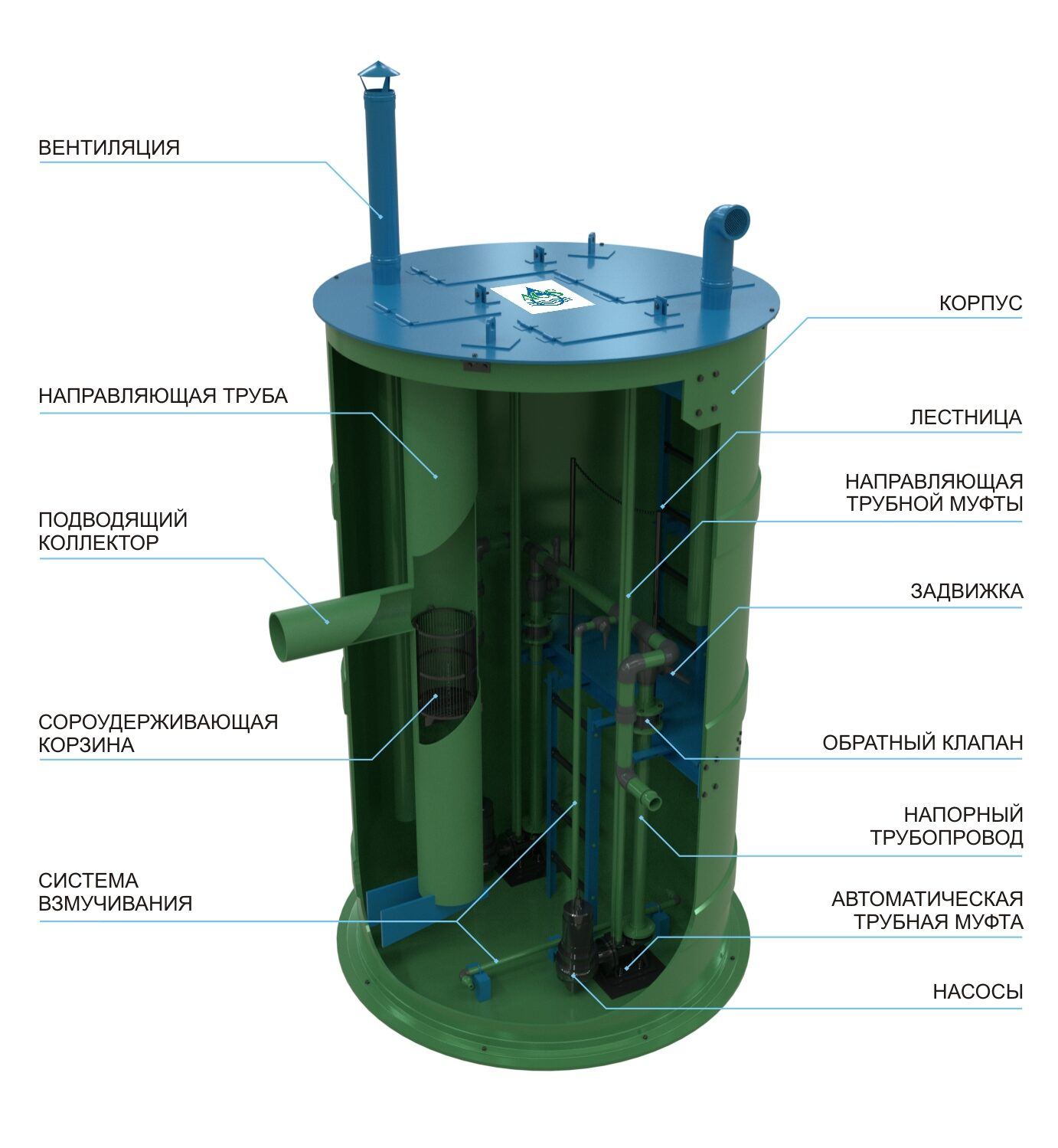 ВЕНТИЛЯЦИЯ

НАПРАВЛЯЮЩАЯ ТРУБА

ПОДВОДЯЩИЙ КОЛЛЕКТОР

СОРОУДЕРЖИВАЮЩАЯ КОРЗИНА

СИСТЕМА ВЗМУЧИВАНИЯ

КОРПУС

ЛЕСТНИЦА

НАПРАВЛЯЮЩАЯ ТРУБНОЙ МУФТЫ

ЗАДВИЖКА

ОБРАТНЫЙ КЛАПАН

НАПОРНЫЙ ТРУБОПРОВОД

АВТОМАТИЧЕСКАЯ ТРУБНАЯ МУФТА

НАСОСЫ