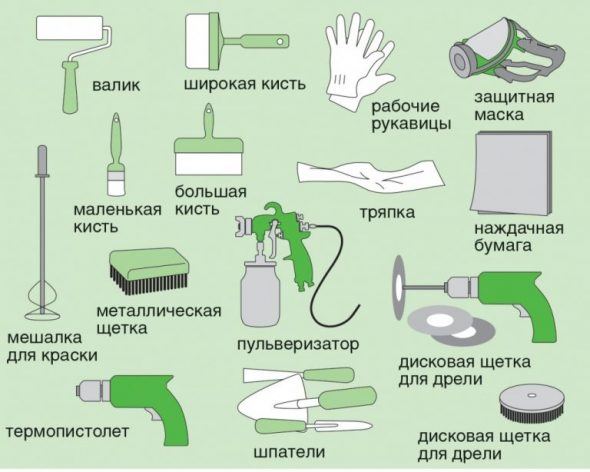 валик

широкая кисть

рабочие рукавицы

защитная маска

маленькая кисть

большая кисть

тряпка

наждачная бумага

мешалка для краски

металлическая щетка

пульверизатор

дисковая щетка для дрели

термопистолет

шпатели

дисковая щетка для дрели