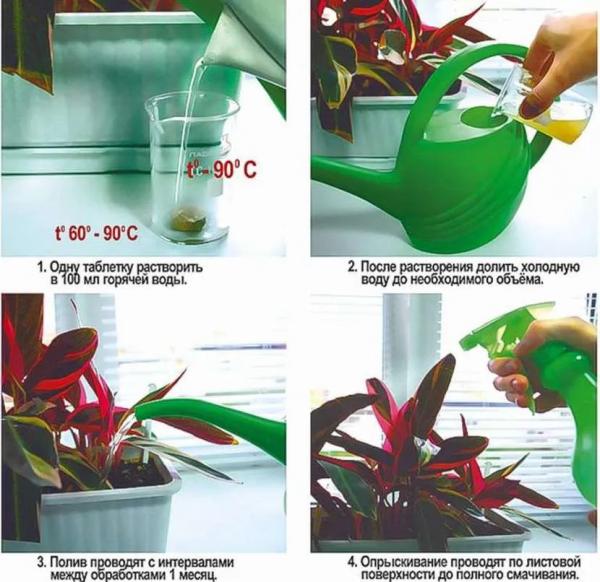 t° - 90° C

t° 60° - 90°C

1. Одну таблетку растворить в 100 мл горячей воды.

2. После растворения долить холодную воду до необходимого объёма.

3. Полив проводят с интервалами между обработками 1 месяц.

4. Опрыскивание проводят по листовой поверхности до полного смачивания.